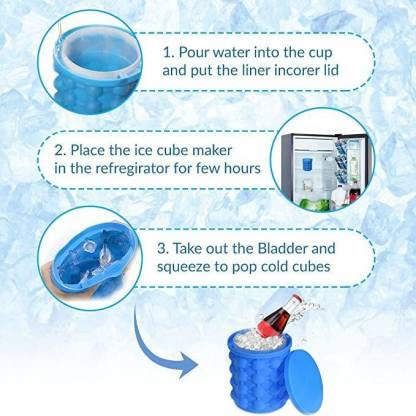 1. Pour water into the cup and put the liner incorer lid

2. Place the ice cube maker in the refregirator for few hours

3. Take out the Bladder and squeeze to pop cold cubes